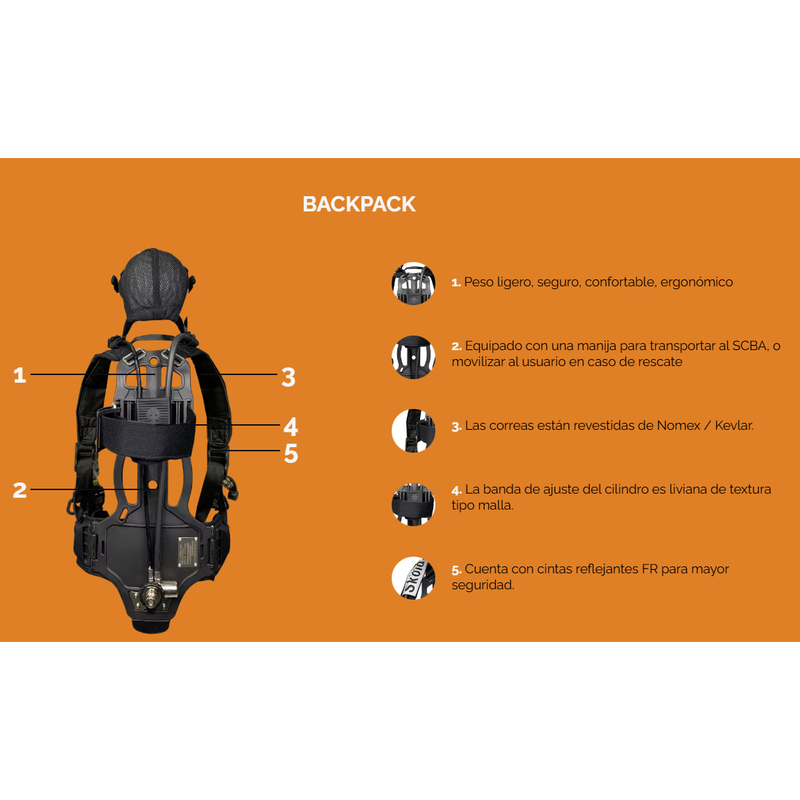 BACKPACK

1

3

4

5

2

1. Peso ligero, seguro, confortable, ergonómico

2. Equipado con una manija para transportar al SCBA, o movilizar al usuario en caso de rescate

3. Las correas están revestidas de Nomex / Kevlar.

4. La banda de ajuste del cilindro es liviana de textura tipo malla.

5. Cuenta con cintas reflejantes FR para mayor seguridad.