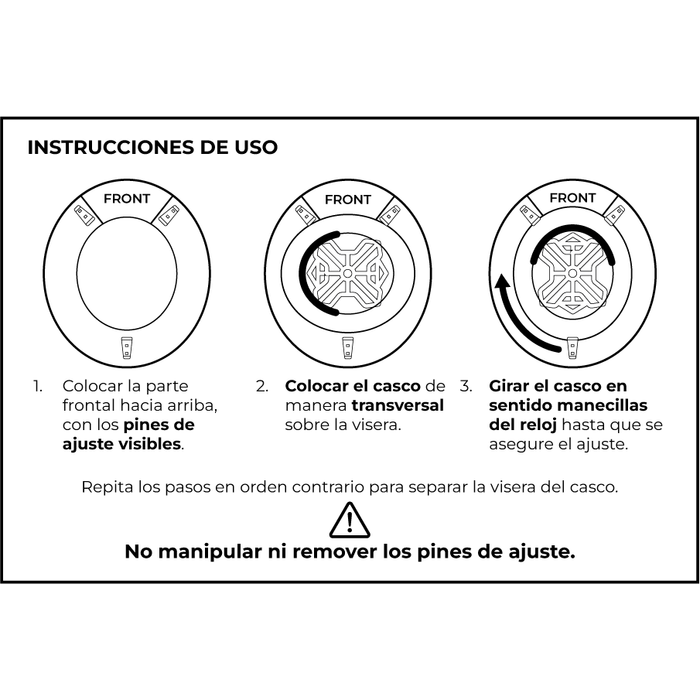 INSTRUCCIONES DE USO

FRONT

FRONT

FRONT

1. Colocar la parte frontal hacia arriba, con los pines de ajuste visibles.

2. Colocar el casco de manera transversal sobre la visera.

3. Girar el casco en sentido manecillas del reloj hasta que se asegure el ajuste.

Repita los pasos en orden contrario para separar la visera del casco.

No manipular ni remover los pines de ajuste.